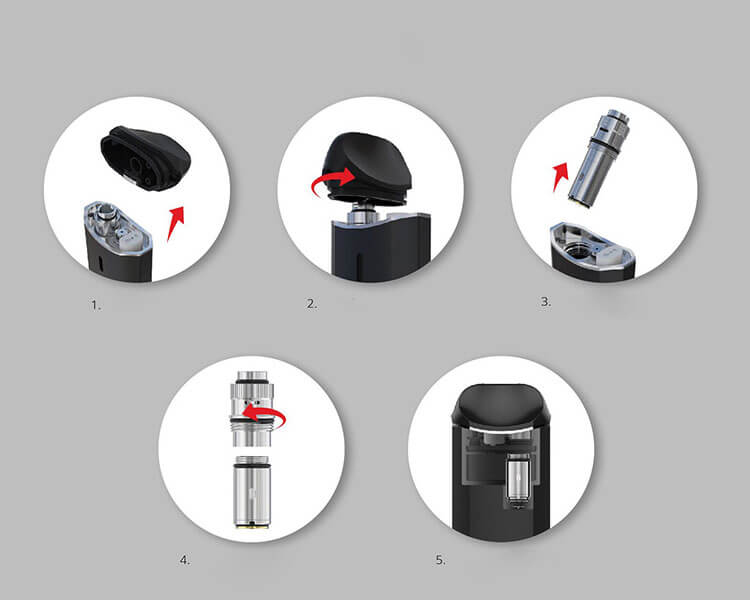 1.

2.

3.

4.

5.