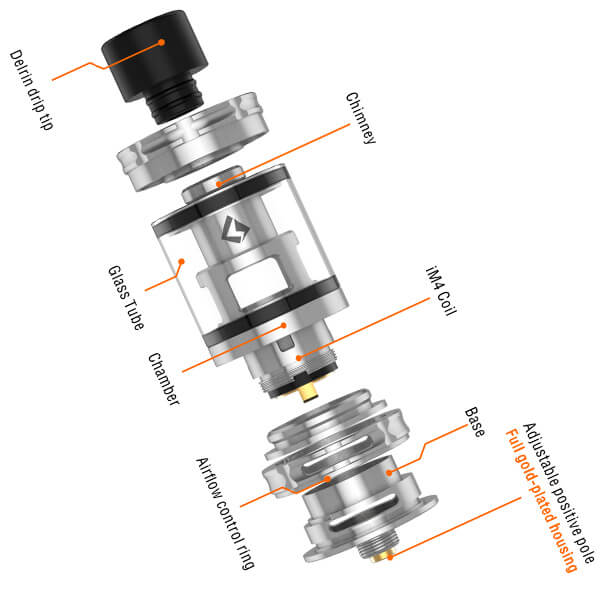 Delrin drip tip

Chimney

Glass Tube

iM4 Coil

Chamber

Base

Airflow control ring

Adjustable positive pole
Full gold-plated housing