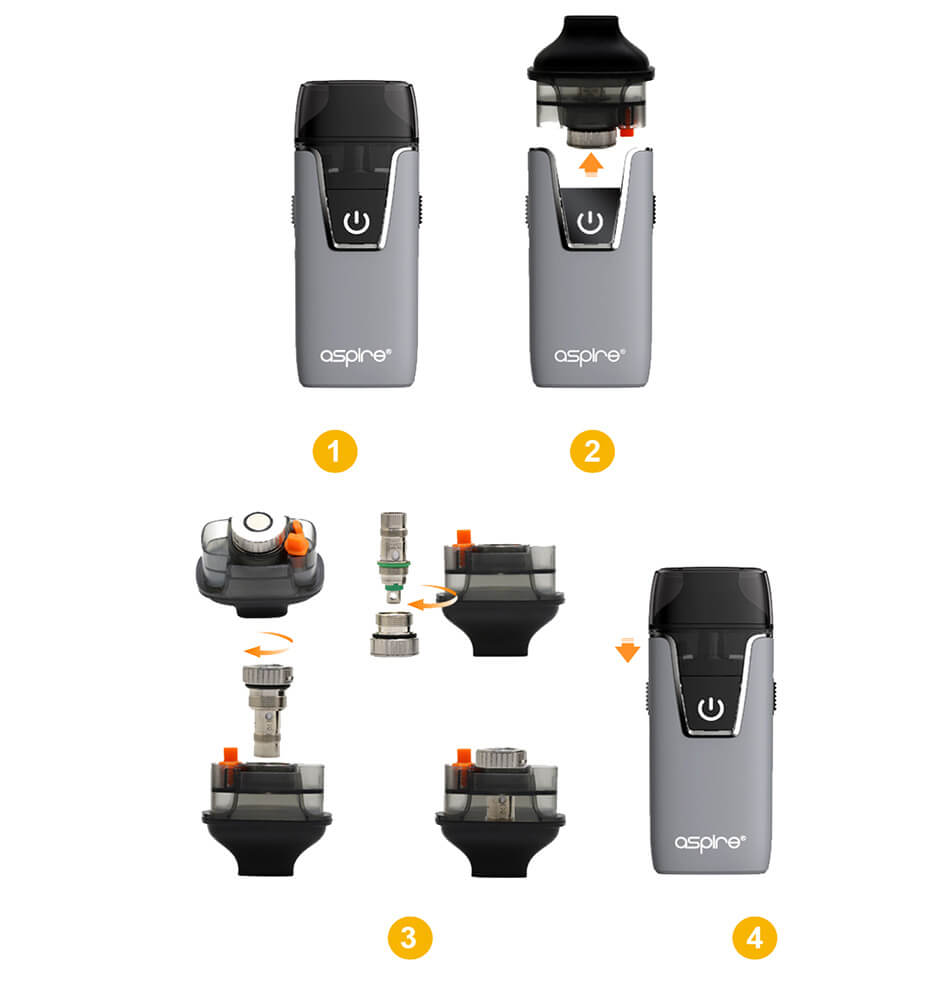 aspire®

aspire®

1

2

aspire®

3

4