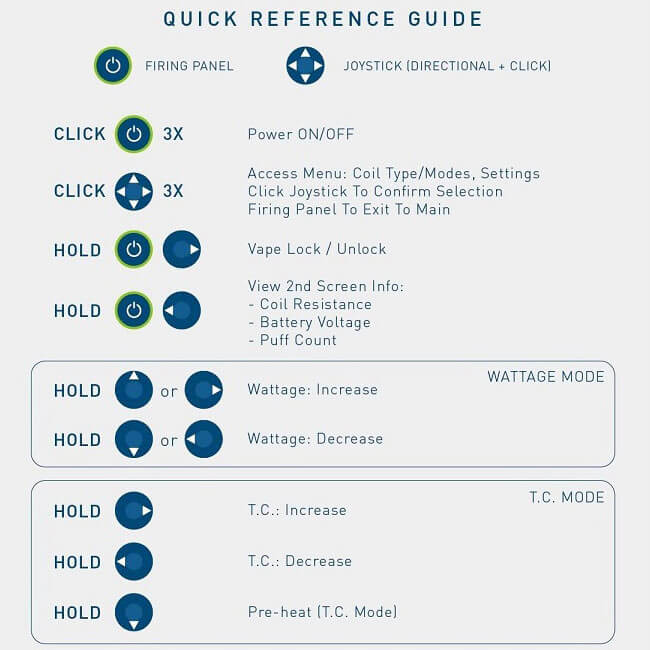 QUICK REFERENCE GUIDE

FIRING PANEL

JOYSTICK (DIRECTIONAL + CLICK)

CLICK 3X Power ON/OFF

CLICK 3X Access Menu: Coil Type/Modes, Settings
Click Joystick To Confirm Selection
Firing Panel To Exit To Main

HOLD Vape Lock / Unlock

HOLD View 2nd Screen Info:
- Coil Resistance
- Battery Voltage
- Puff Count

WATTAGE MODE

HOLD or Wattage: Increase

HOLD or Wattage: Decrease

T.C. MODE

HOLD T.C.: Increase

HOLD T.C.: Decrease

HOLD Pre-heat (T.C. Mode)