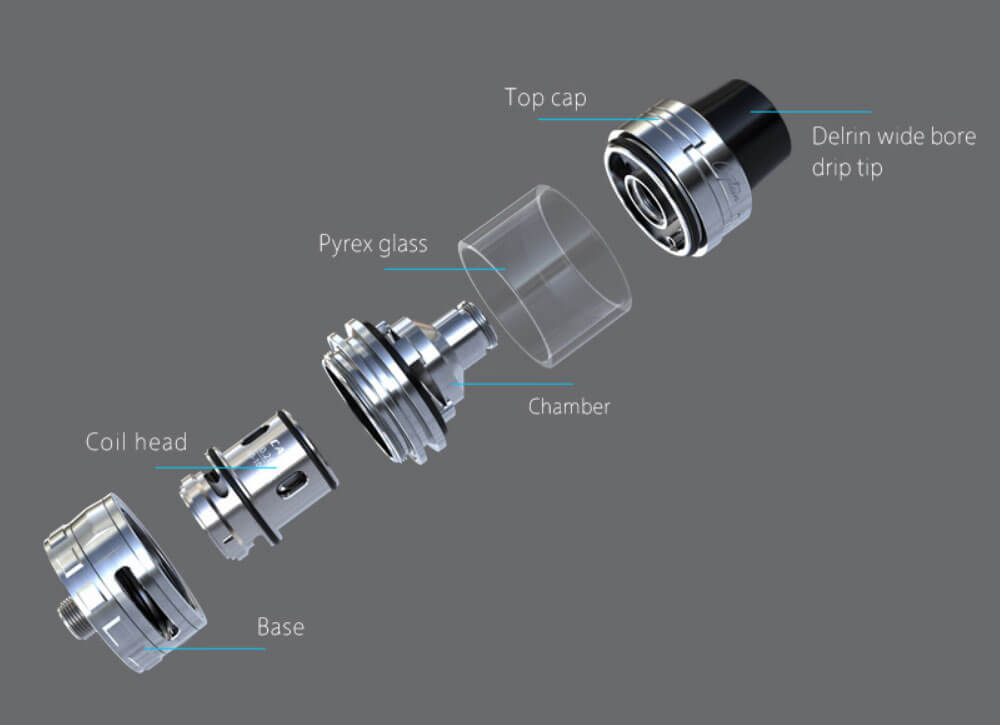 Top cap

Delrin wide bore drip tip

Pyrex glass

Chamber

Coil head

Base