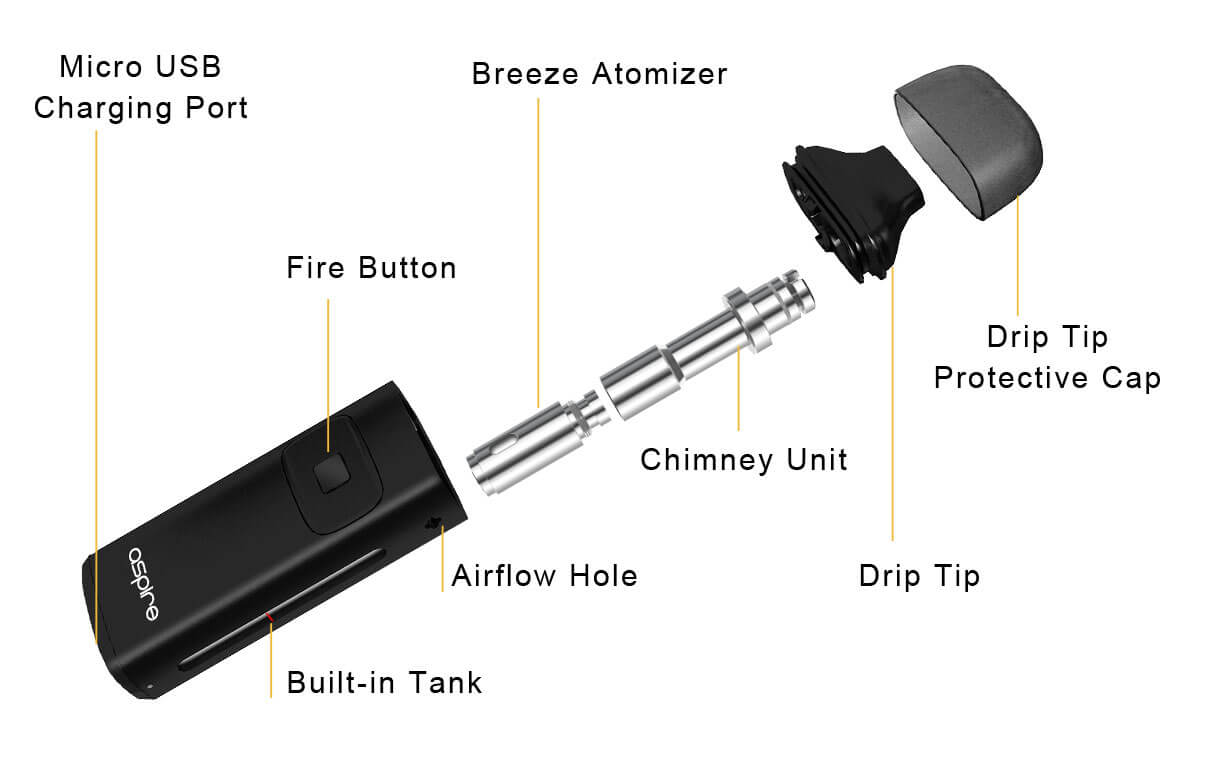 Micro USB Charging Port

Breeze Atomizer

Fire Button

Drip Tip Protective Cap

Chimney Unit

aspire

Airflow Hole

Drip Tip

Built-in Tank