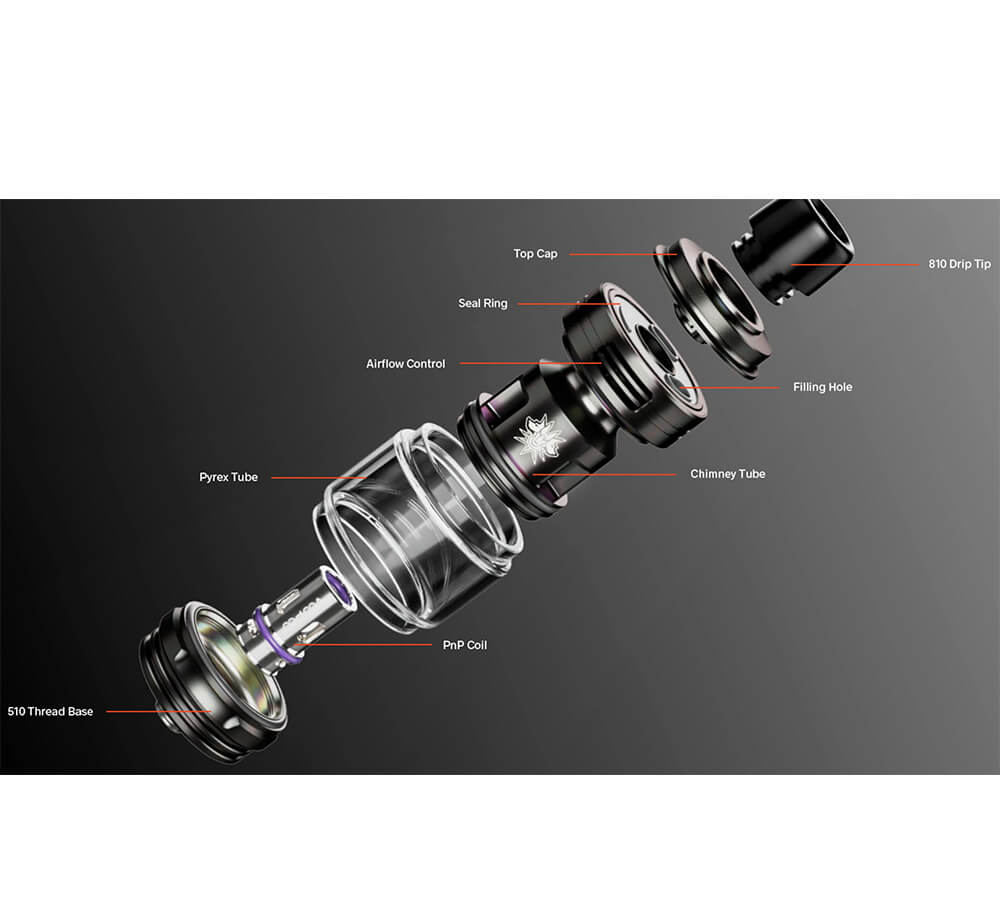 Top Cap

810 Drip Tip

Seal Ring

Airflow Control

Filling Hole

Pyrex Tube

Chimney Tube

PnP Coil

510 Thread Base