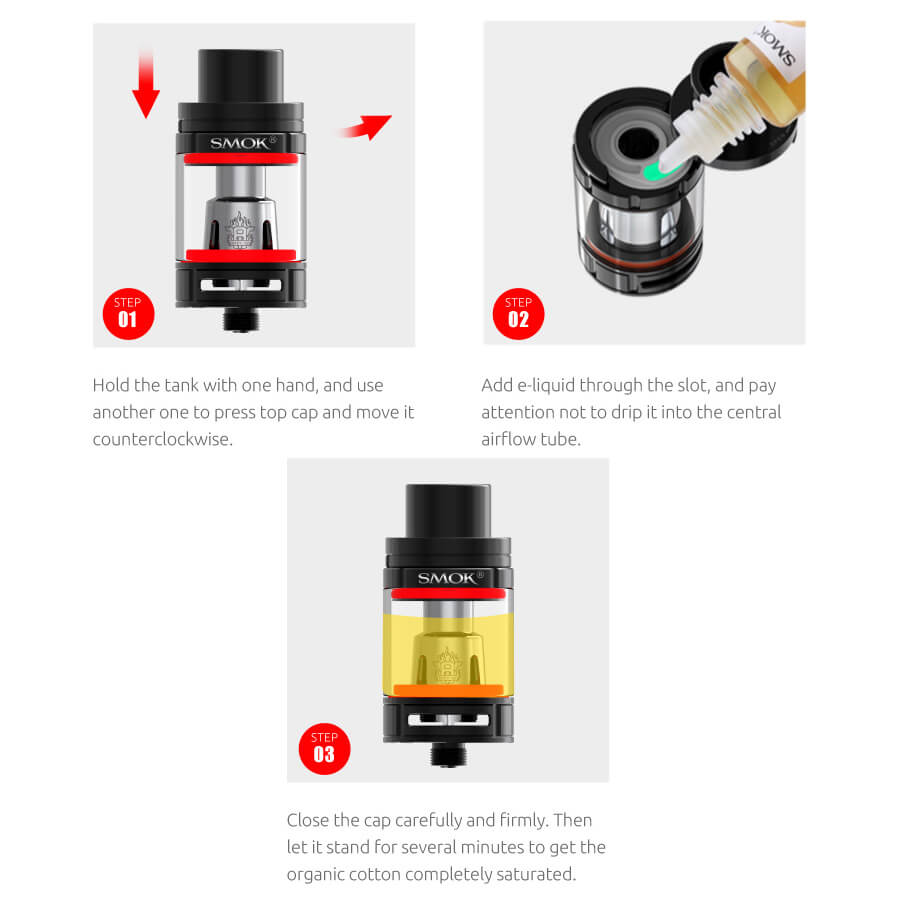 SMOK®

STEP
01

Hold the tank with one hand, and use another one to press top cap and move it counterclockwise.

SMOK

STEP
02

Add e-liquid through the slot, and pay attention not to drip it into the central airflow tube.

SMOK®

STEP
03

Close the cap carefully and firmly. Then let it stand for several minutes to get the organic cotton completely saturated.