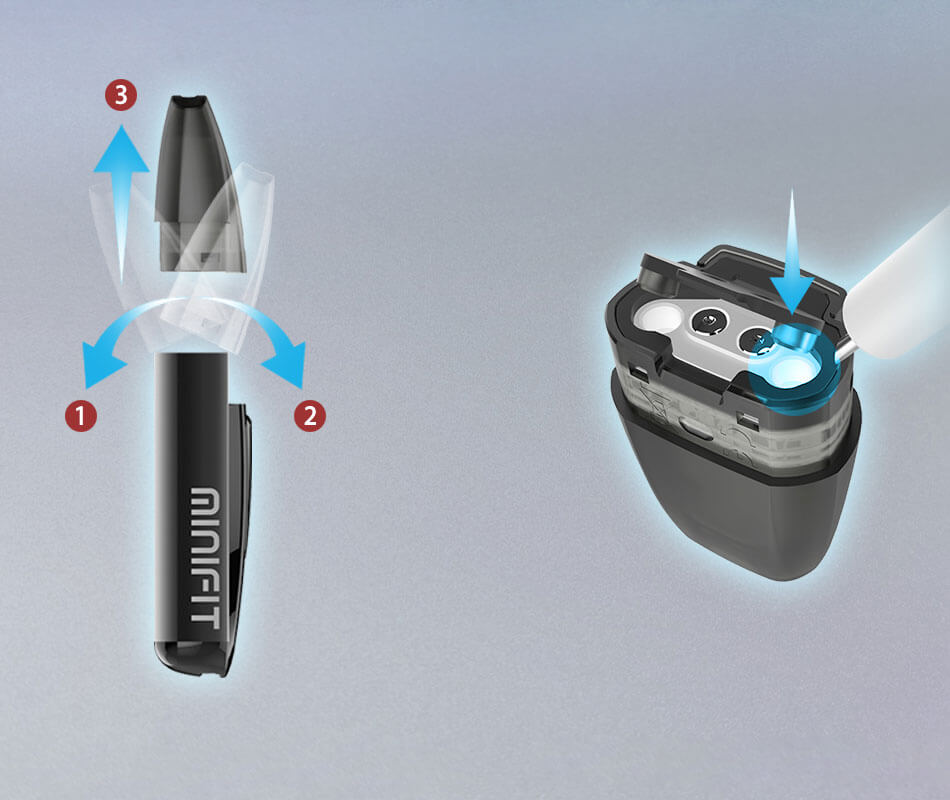 3
1
2
MINIFIT