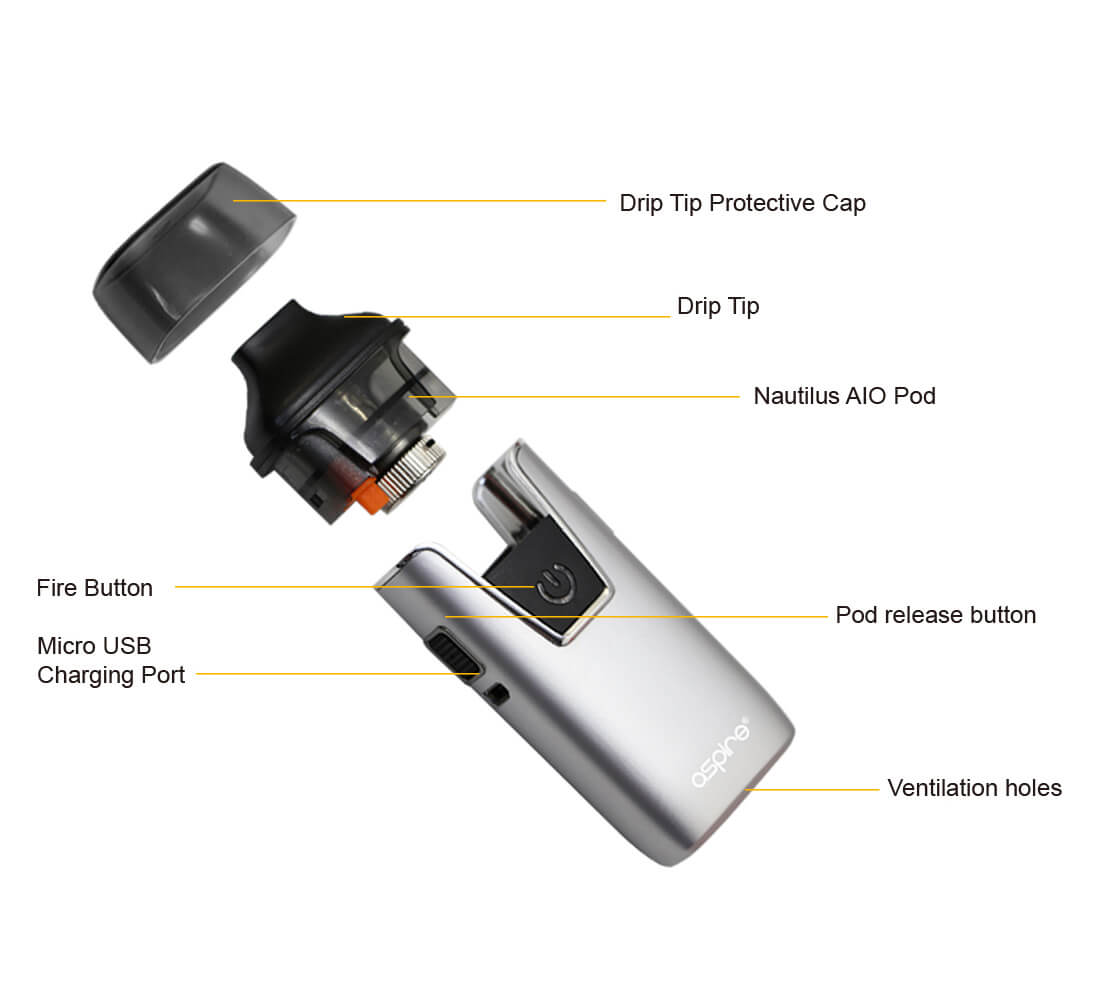 Drip Tip Protective Cap

Drip Tip

Nautilus AIO Pod

Fire Button

Pod release button

Micro USB Charging Port

aspire®

Ventilation holes