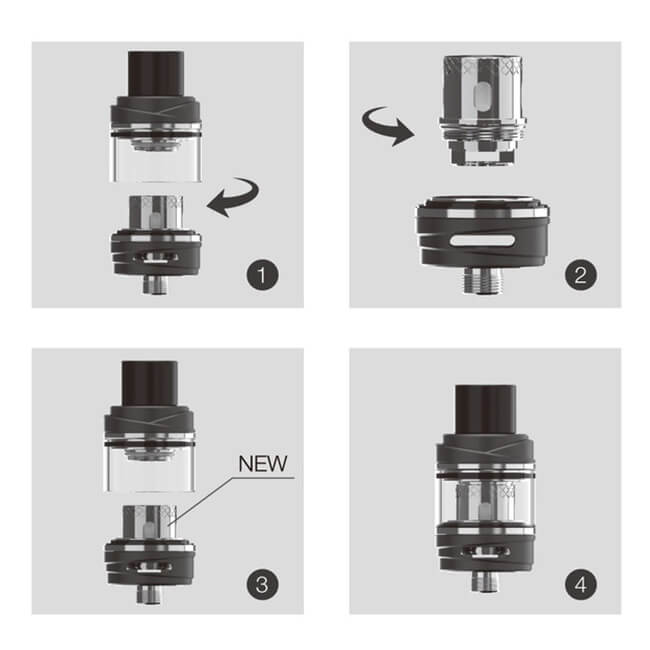 1

2

NEW

3

4