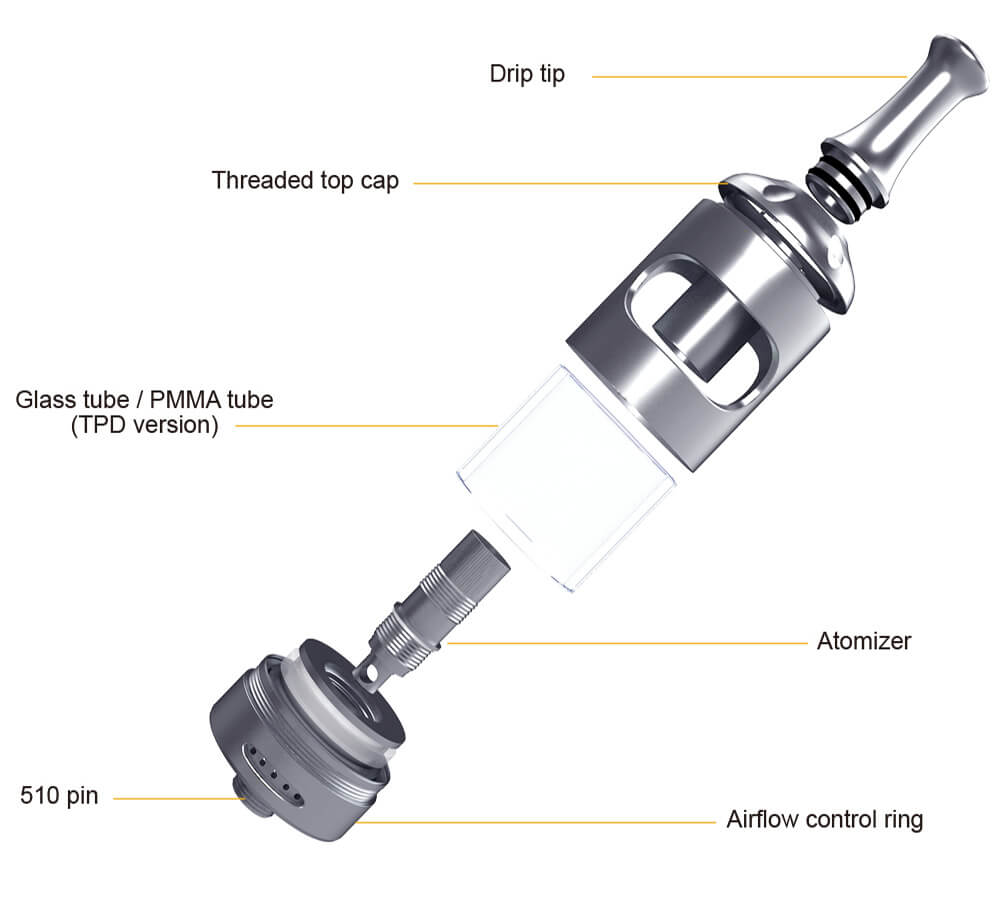 Drip tip

Threaded top cap

Glass tube / PMMA tube
(TPD version)

Atomizer

510 pin

Airflow control ring