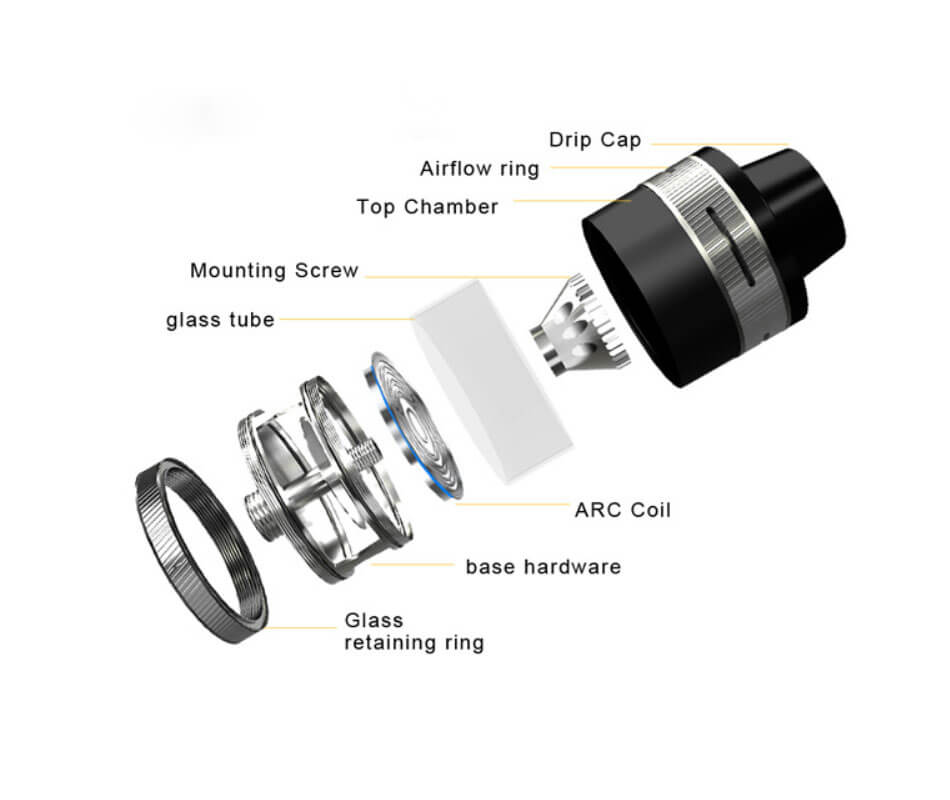 Drip Cap
Airflow ring
Top Chamber
Mounting Screw
glass tube
ARC Coil
base hardware
Glass retaining ring