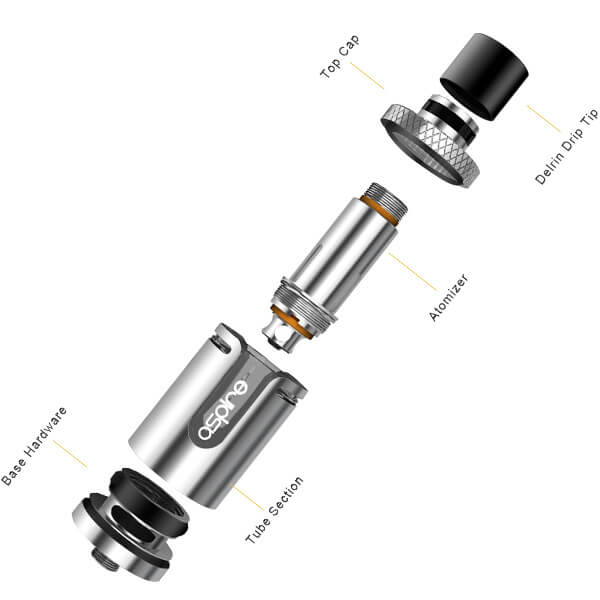 Top Cap
Delrin Drip Tip
Atomizer
aspire
Base Hardware
Tube Section