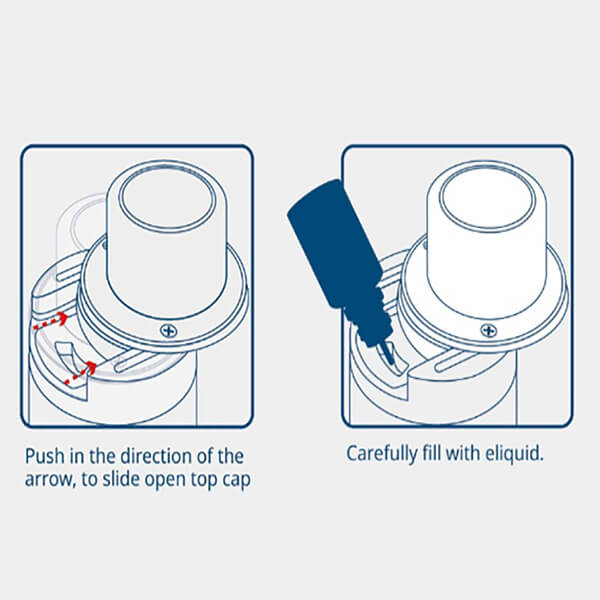 Push in the direction of the arrow, to slide open top cap

Carefully fill with eliquid.