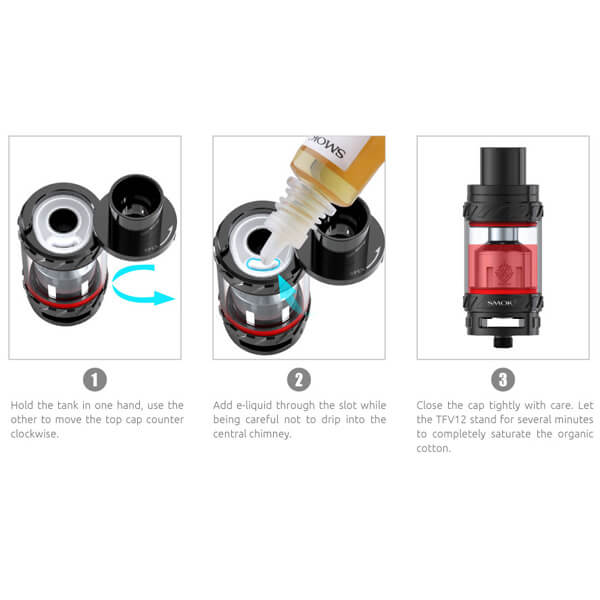 SMOK

SMOK

1

Hold the tank in one hand, use the other to move the top cap counter clockwise.

2

Add e-liquid through the slot while being careful not to drip into the central chimney.

3

Close the cap tightly with care. Let the TFV12 stand for several minutes to completely saturate the organic cotton.