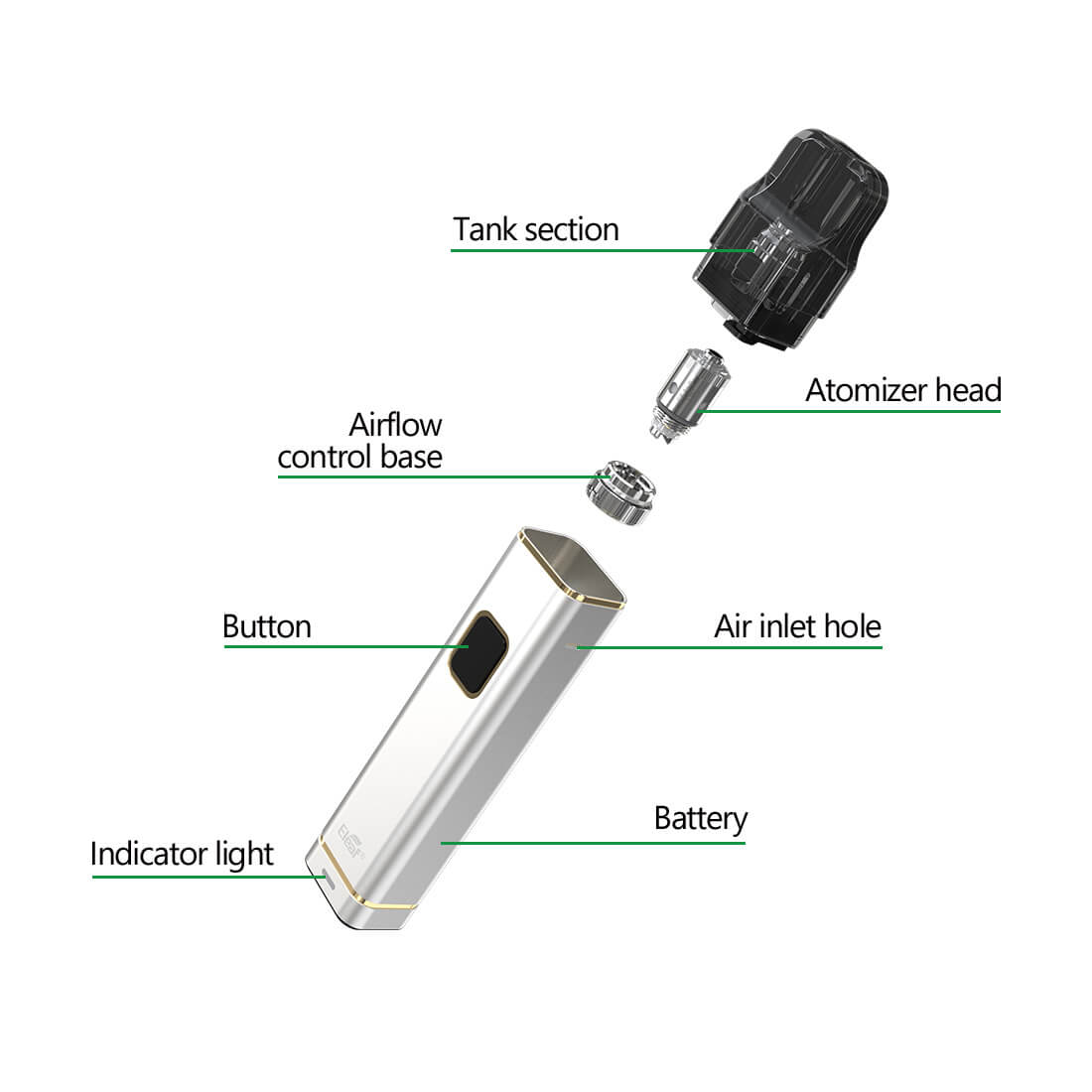 Tank section

Atomizer head

Airflow control base

Button

Air inlet hole

Battery

Indicator light

Eleaf