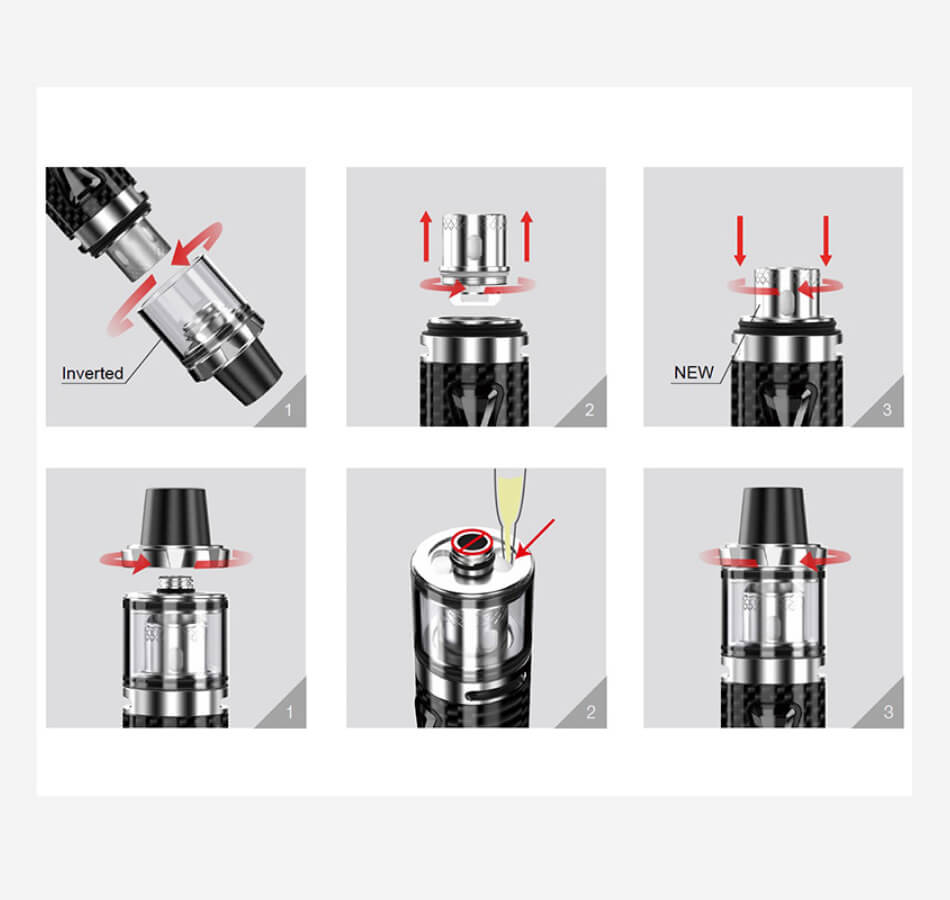 Inverted

1

2

NEW

3

1

2

3