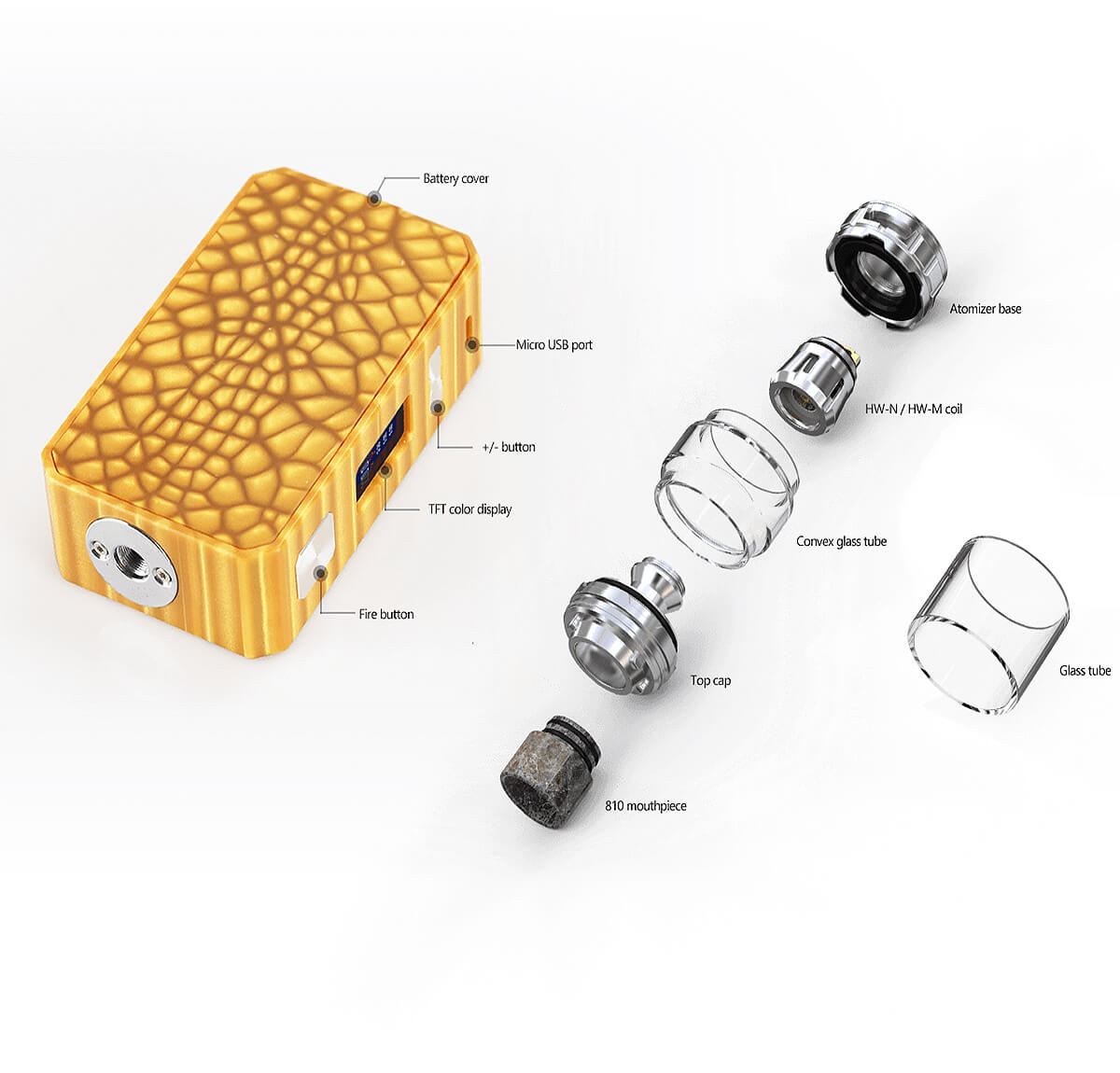 Battery cover

Micro USB port

+/- button

TFT color display

Fire button

Atomizer base

HW-N / HW-M coil

Convex glass tube

Top cap

Glass tube

810 mouthpiece