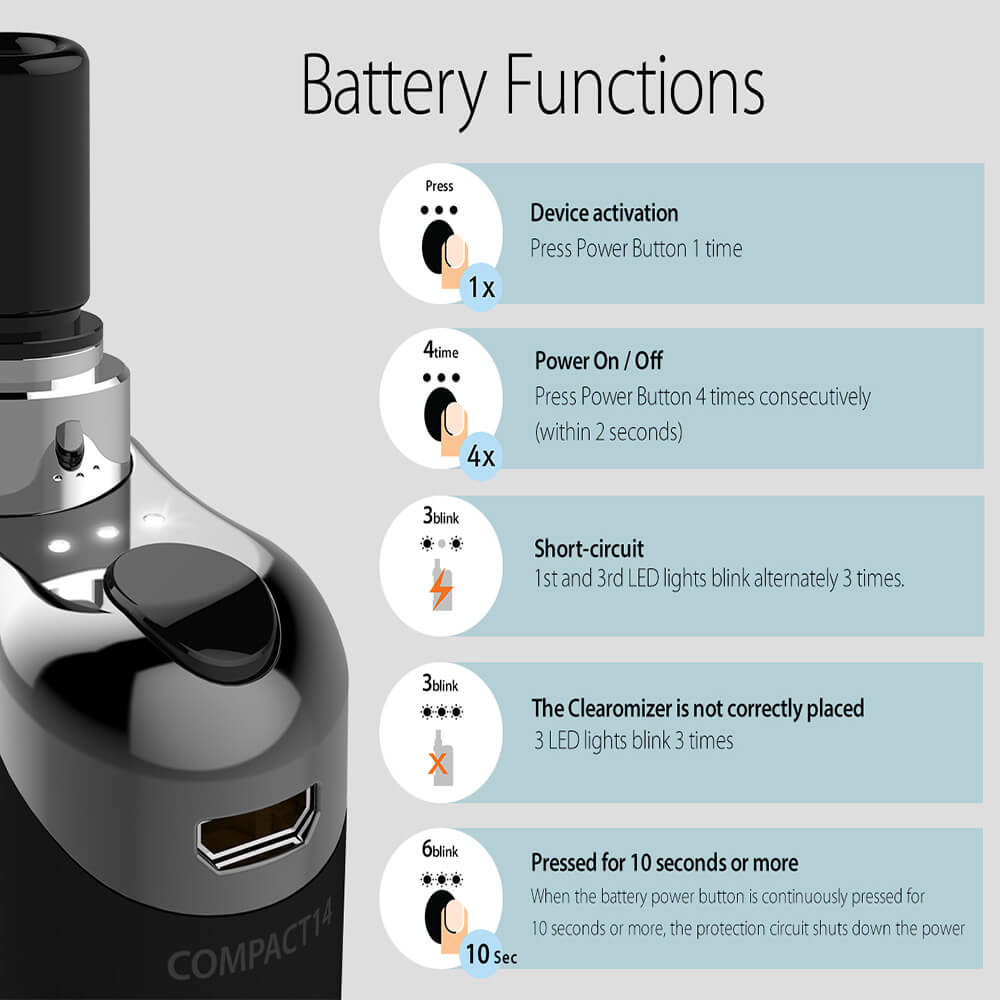 Battery Functions

Press
1x
Device activation
Press Power Button 1 time

4time
4x
Power On / Off
Press Power Button 4 times consecutively (within 2 seconds)

3blink
Short-circuit
1st and 3rd LED lights blink alternately 3 times.

3blink
X
The Clearomizer is not correctly placed
3 LED lights blink 3 times

6blink
10 Sec
Pressed for 10 seconds or more
When the battery power button is continuously pressed for 10 seconds or more, the protection circuit shuts down the power

COMPACT14