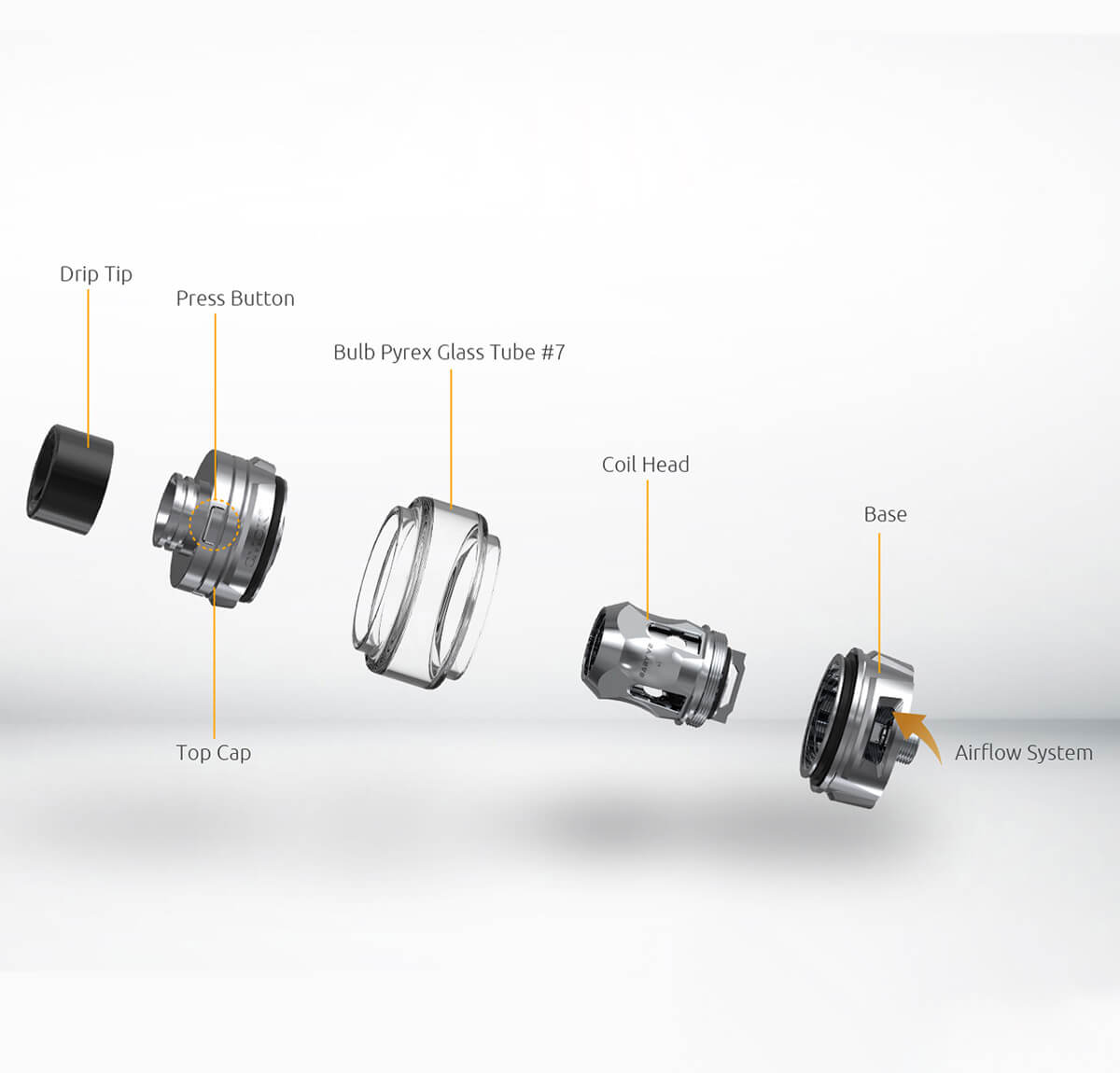 Drip Tip

Press Button

Bulb Pyrex Glass Tube #7

Coil Head

Base

Top Cap

Airflow System