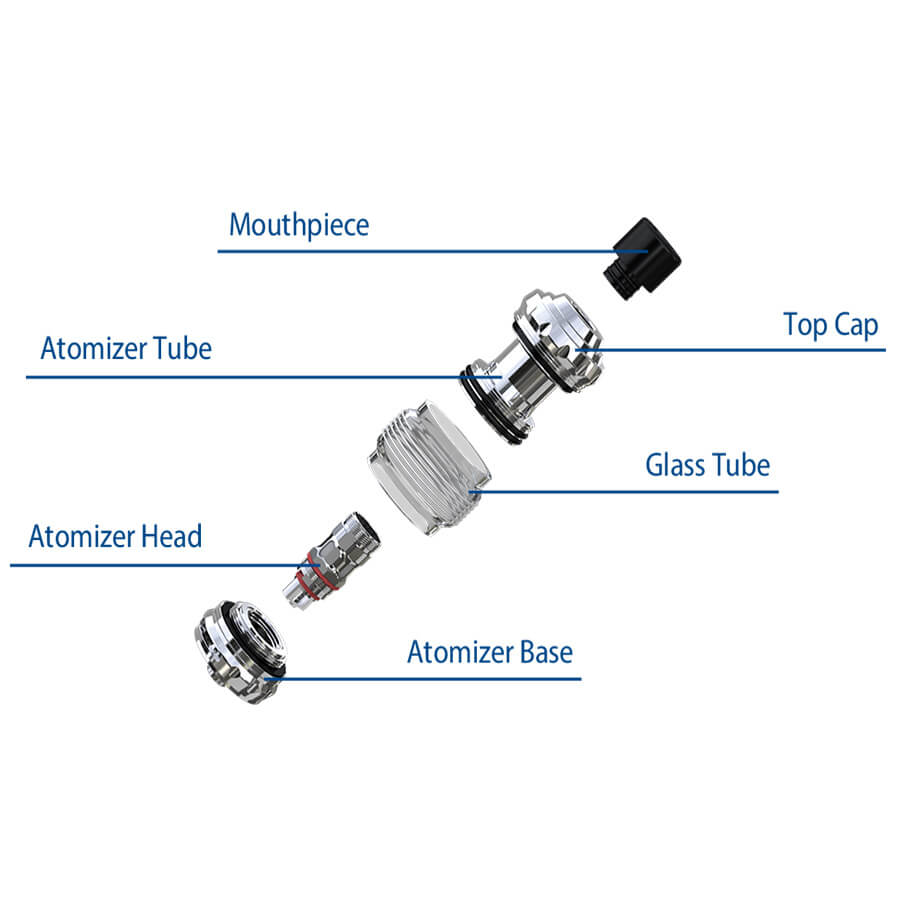 Mouthpiece

Top Cap

Atomizer Tube

Glass Tube

Atomizer Head

Atomizer Base