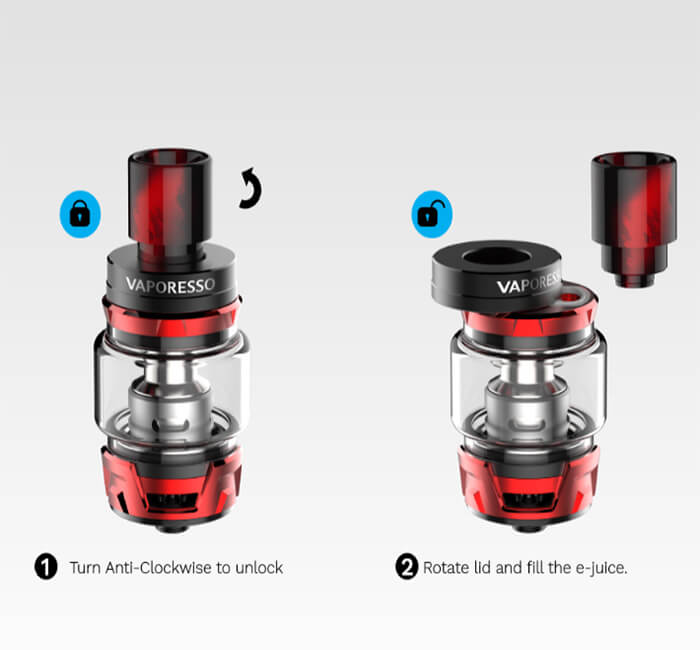 VAPORESSO

VAPORESSO

1 Turn Anti-Clockwise to unlock

2 Rotate lid and fill the e-juice.