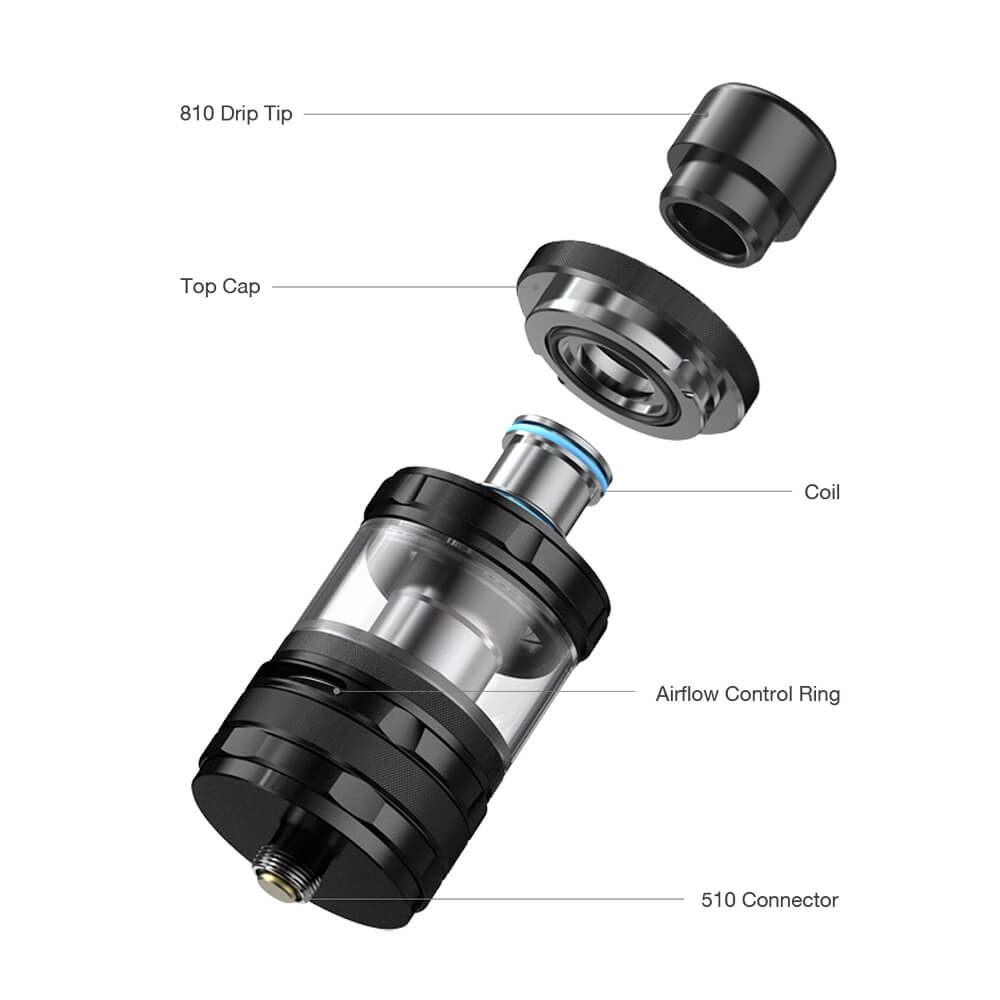 810 Drip Tip

Top Cap

Coil

Airflow Control Ring

510 Connector