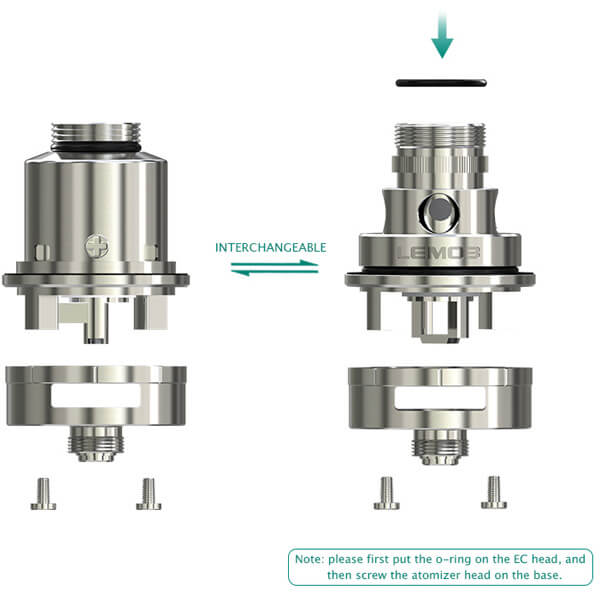 INTERCHANGEABLE

LEMO3

Note: please first put the o-ring on the EC head, and then screw the atomizer head on the base.