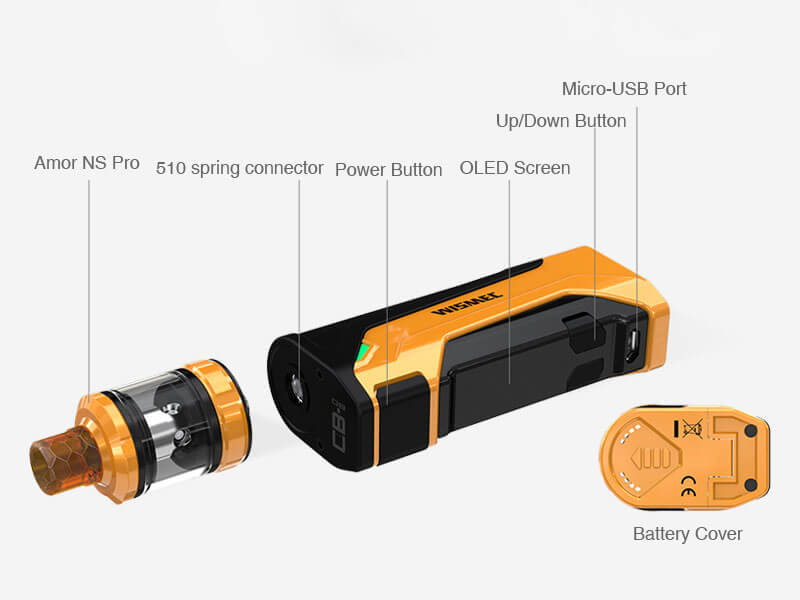 Micro-USB Port

Up/Down Button

Amor NS Pro

510 spring connector

Power Button

OLED Screen

WISMEC

CB-80

CE

Battery Cover