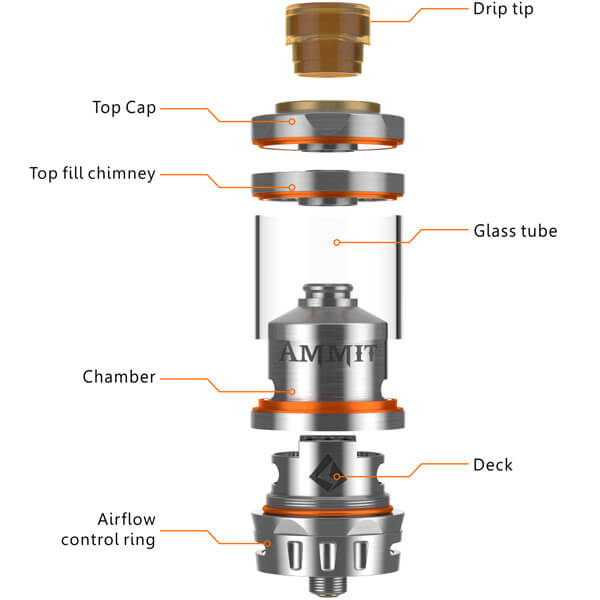 Drip tip

Top Cap

Top fill chimney

Glass tube

AMMIT

Chamber

Deck

Airflow control ring