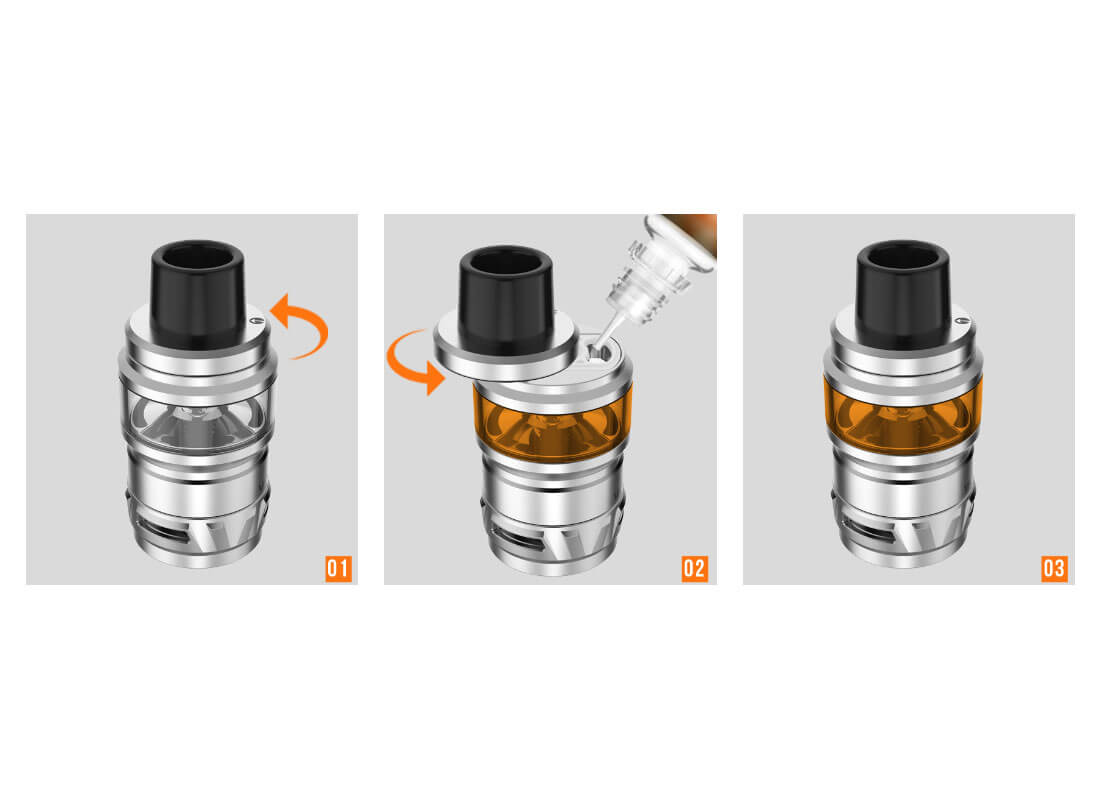 01

02

03