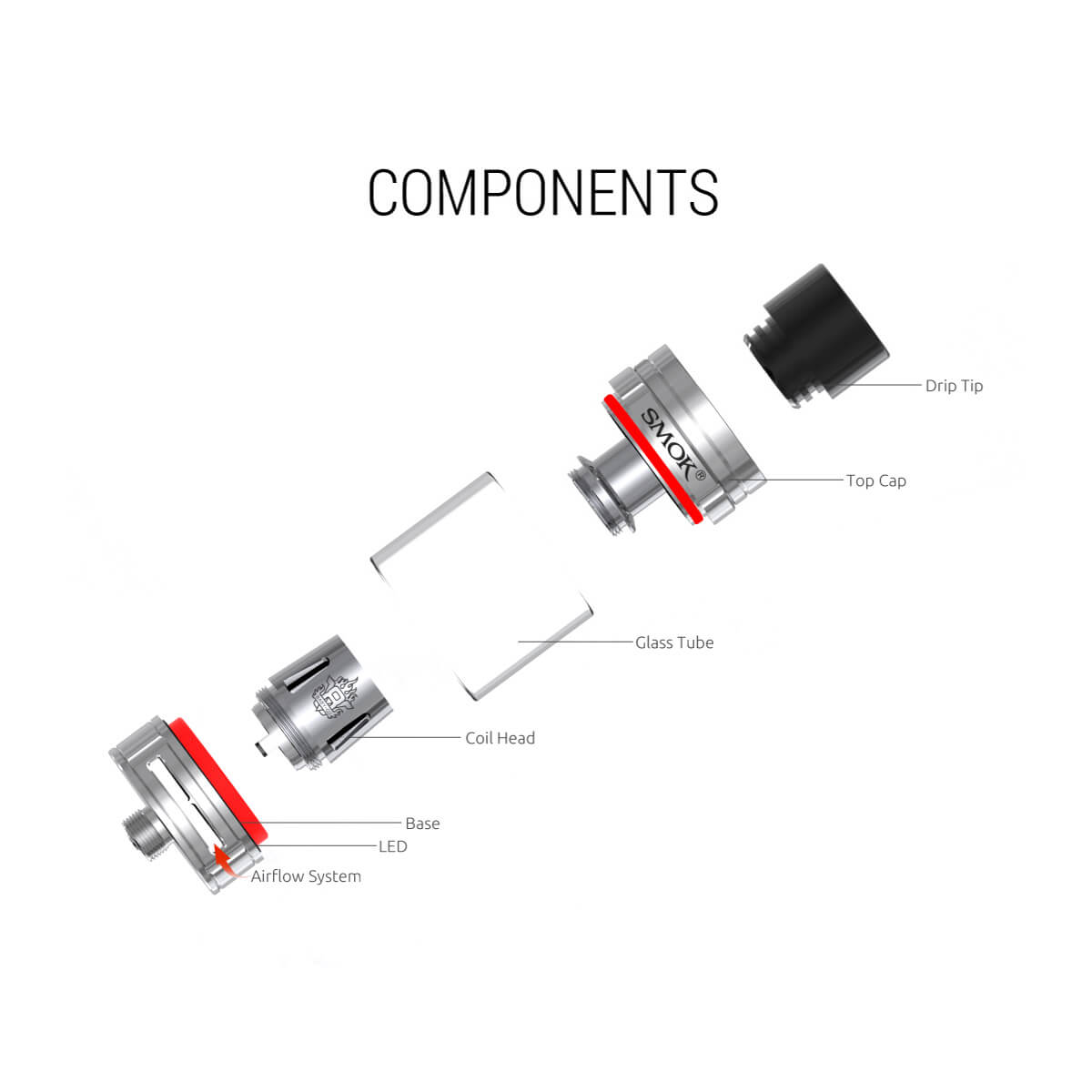 COMPONENTS

Drip Tip

SMOK®

Top Cap

Glass Tube

Coil Head

Base

LED

Airflow System